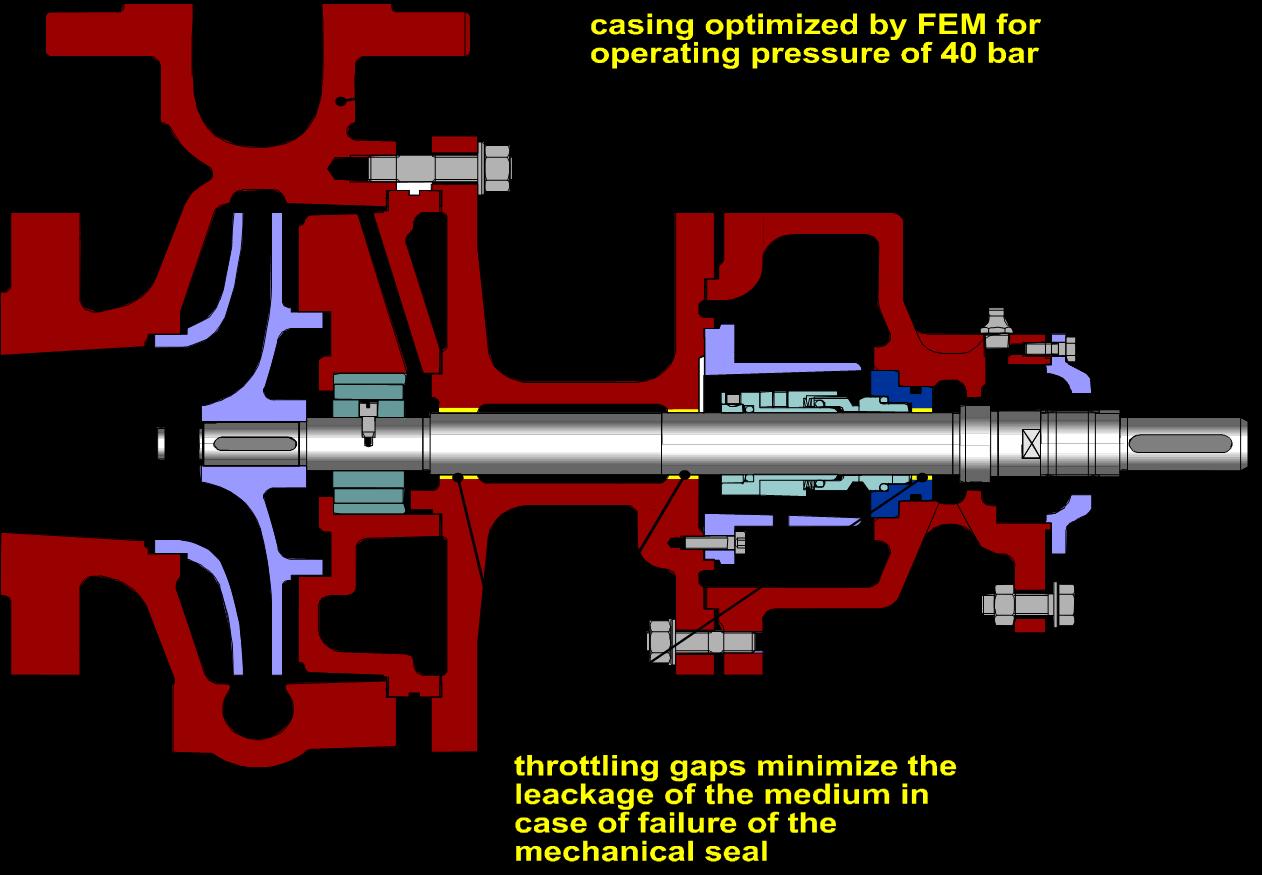 casing optimized by FEM for operating pressure of 40 bar

throttling gaps minimize the leackage of the medium in case of failure of the mechanical seal